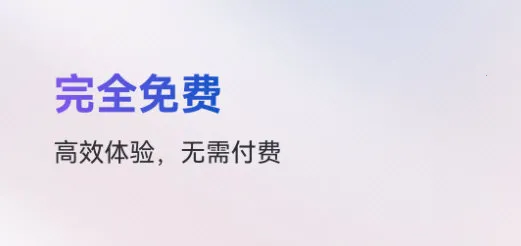 完全免费

高效体验，无需付费