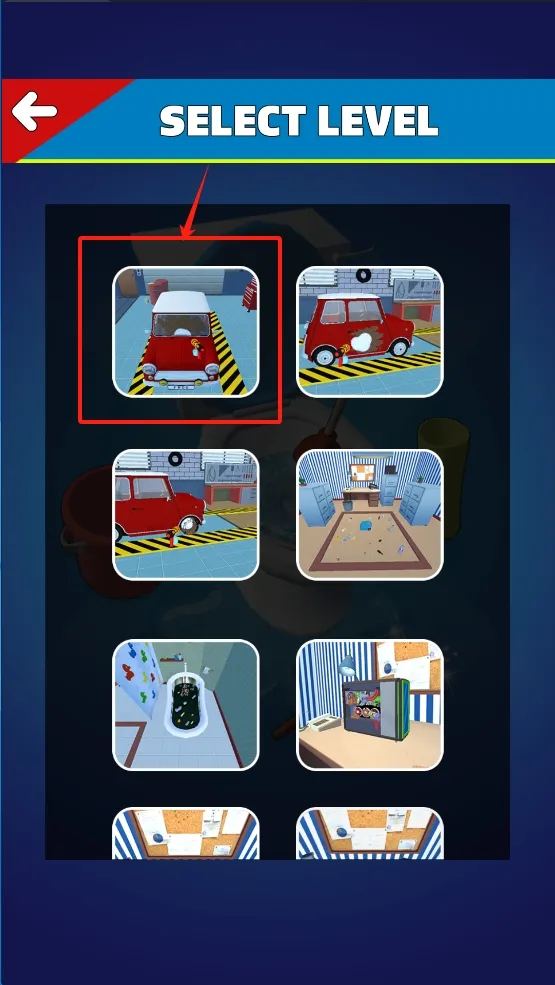 SELECT LEVEL