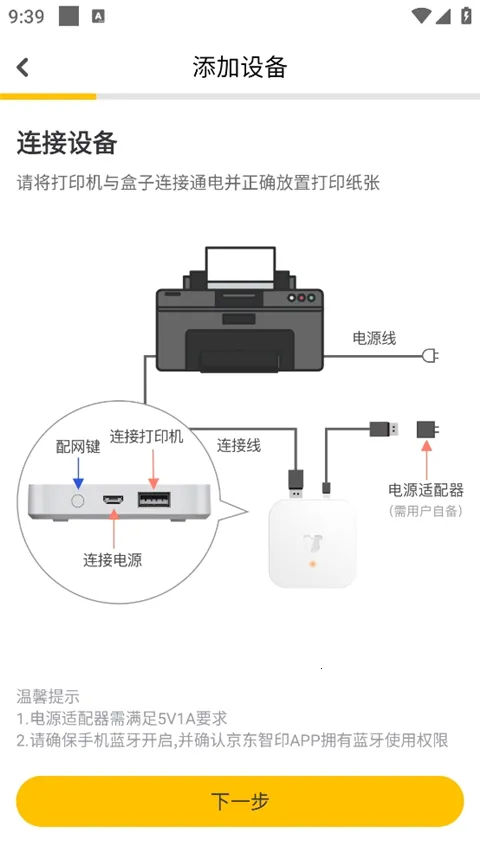 9:39

添加设备

连接设备

请将打印机与盒子连接通电并正确放置打印纸张

电源线

配网键

连接打印机

连接线

连接电源

电源适配器
(需用户自备)

温馨提示
1.电源适配器需满足5V1A要求
2.请确保手机蓝牙开启,并确认京东智印APP拥有蓝牙使用权限

下一步