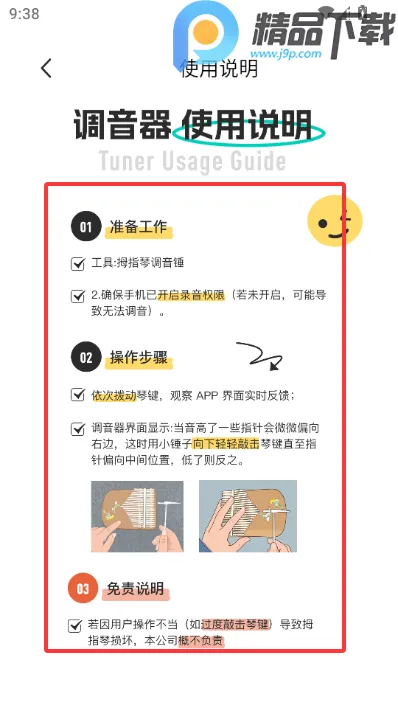 9:38

精品下载
www.j9p.com

使用说明

调音器 使用说明
Tuner Usage Guide

01 准备工作

工具:拇指琴调音锤

2.确保手机已开启录音权限（若未开启，可能导致无法调音）。

02 操作步骤

依次拨动琴键，观察 APP 界面实时反馈；

调音器界面显示:当音高了一些指针会微微偏向右边，这时用小锤子向下轻轻敲击琴键直至指针偏向中间位置，低了则反之。

03 免责说明

若因用户操作不当（如过度敲击琴键）导致拇指琴损坏，本公司概不负责